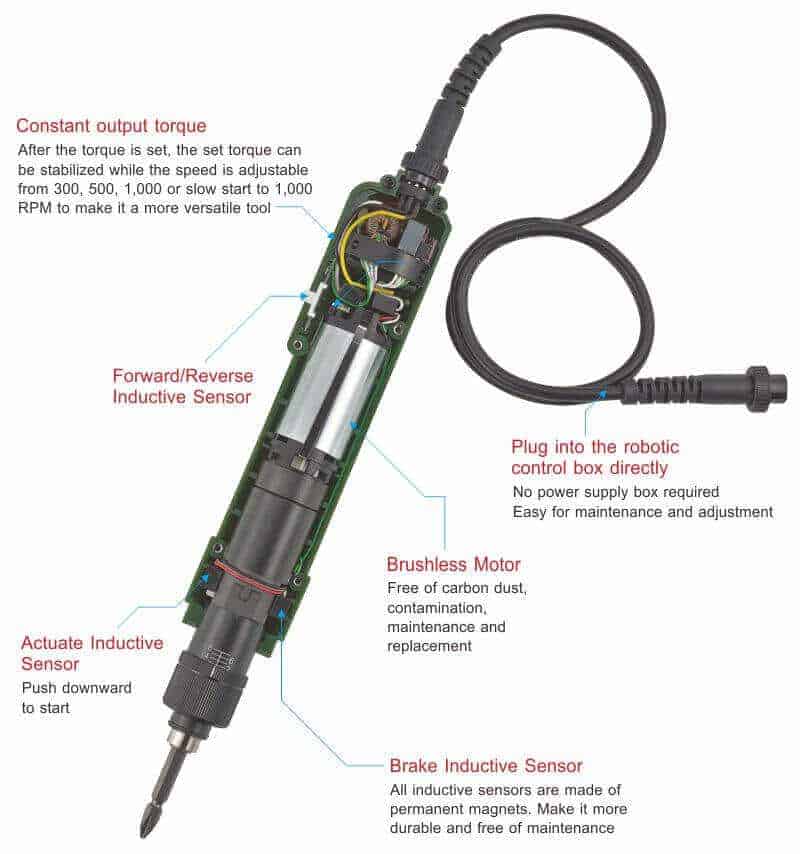 Constant output torque
After the torque is set, the set torque can be stabilized while the speed is adjustable from 300, 500, 1,000 or slow start to 1,000 RPM to make it a more versatile tool

Forward/Reverse Inductive Sensor

Plug into the robotic control box directly
No power supply box required
Easy for maintenance and adjustment

Brushless Motor
Free of carbon dust, contamination, maintenance and replacement

Actuate Inductive Sensor
Push downward to start

Brake Inductive Sensor
All inductive sensors are made of permanent magnets. Make it more durable and free of maintenance