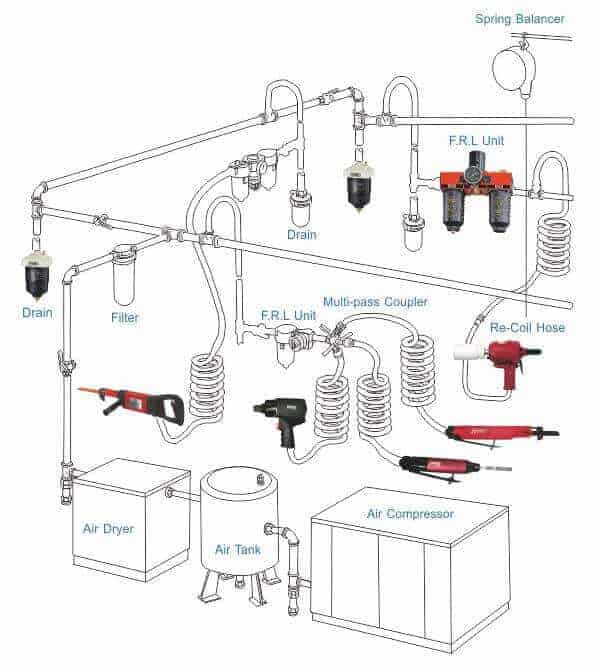 Spring Balancer

F.R.L Unit

Drain

Drain

Filter

F.R.L Unit

Multi-pass Coupler

Re-Coil Hose

Air Dryer

Air Tank

Air Compressor