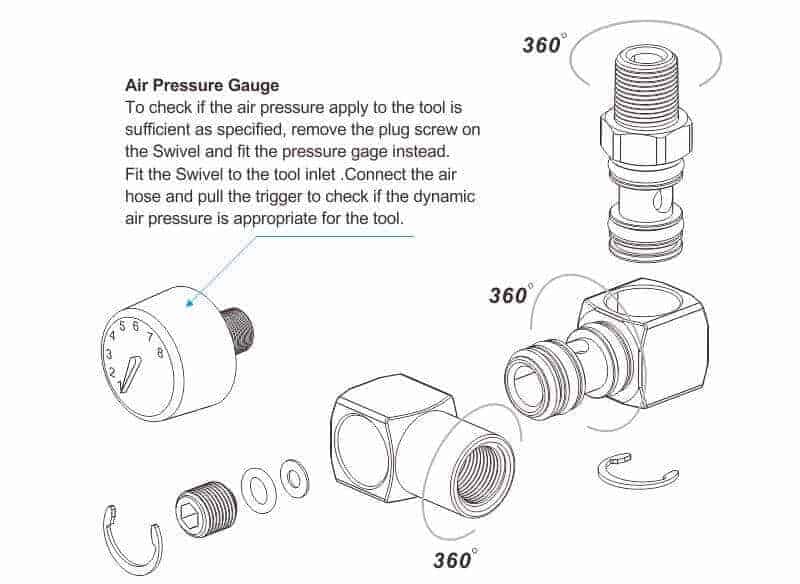 360°

Air Pressure Gauge
To check if the air pressure apply to the tool is sufficient as specified, remove the plug screw on the Swivel and fit the pressure gage instead. Fit the Swivel to the tool inlet .Connect the air hose and pull the trigger to check if the dynamic air pressure is appropriate for the tool.

360°

1 2 3 4 5 6 7 8

360°