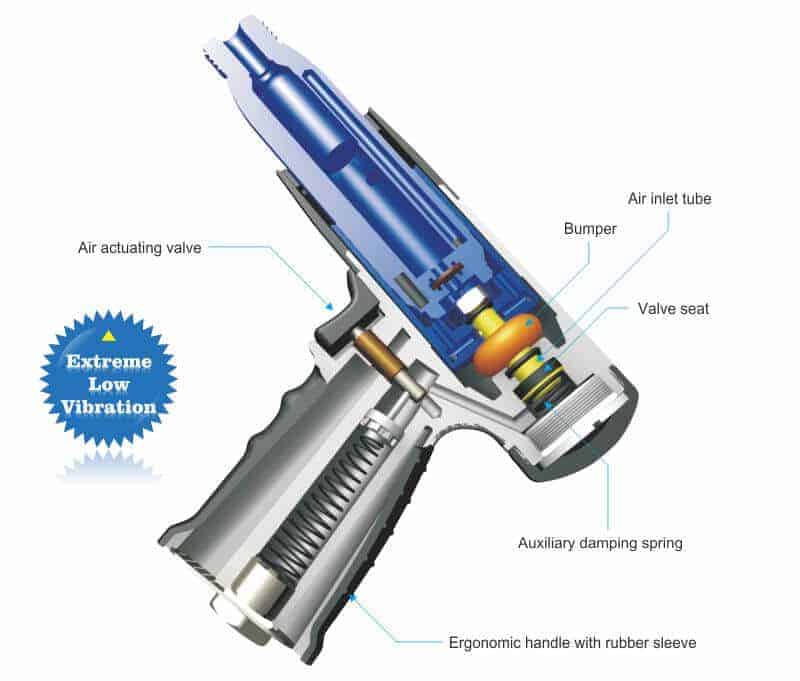 Air inlet tube

Bumper

Air actuating valve

Valve seat

Extreme Low Vibration

Auxiliary damping spring

Ergonomic handle with rubber sleeve